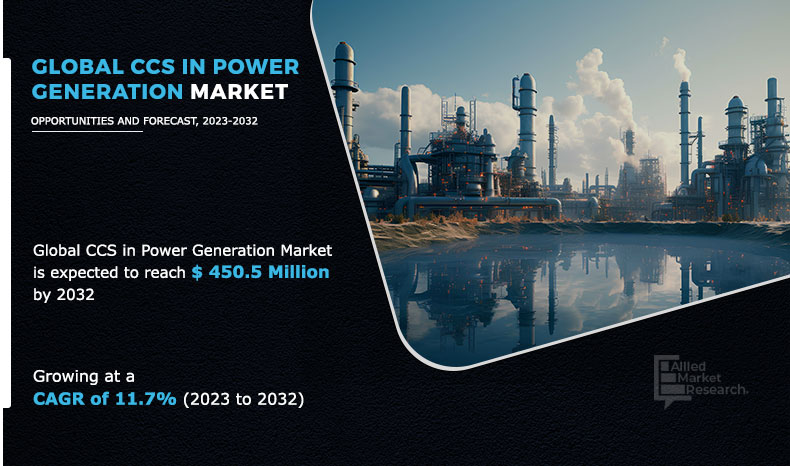 GLOBAL CCS IN POWER GENERATION MARKET

OPPORTUNITIES AND FORECAST, 2023-2032

Global CCS in Power Generation Market is expected to reach $ 450.5 Million by 2032

Growing at a CAGR of 11.7% (2023 to 2032)

Allied Market Research