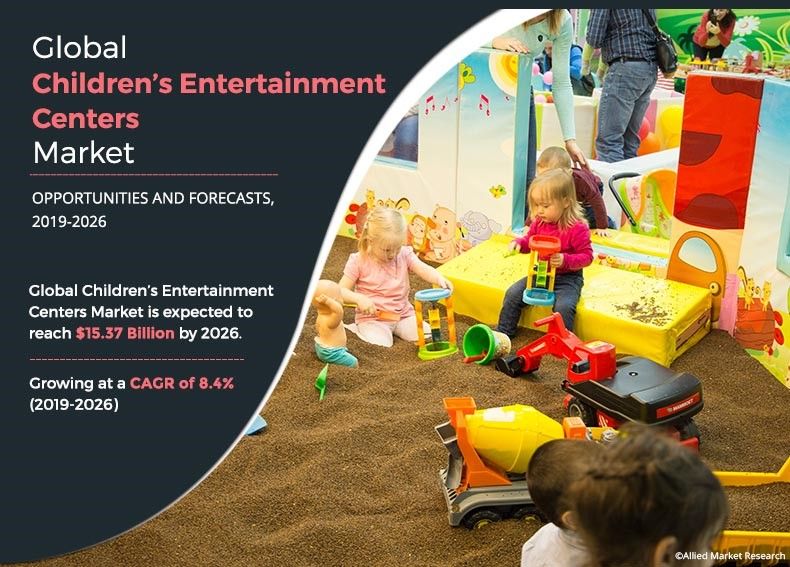 Global
Children's Entertainment Centers
Market

OPPORTUNITIES AND FORECASTS, 2019-2026

Global Children's Entertainment Centers Market is expected to reach $15.37 Billion by 2026.

Growing at a CAGR of 8.4% (2019-2026)

©Allied Market Research