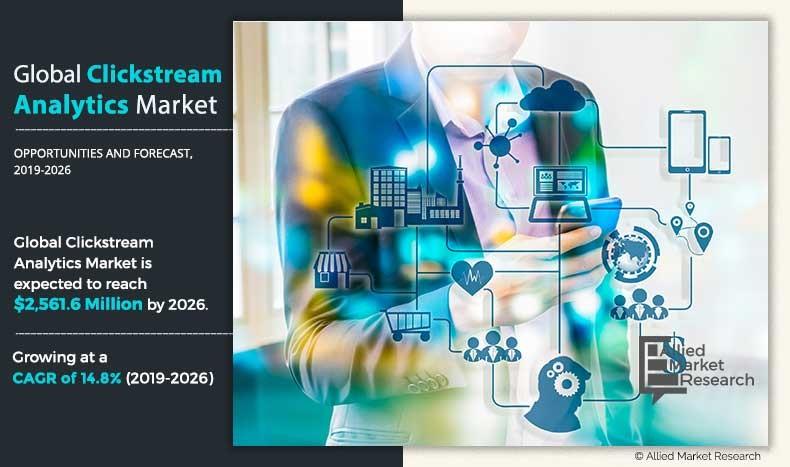 Global Clickstream Analytics Market

OPPORTUNITIES AND FORECAST, 2019-2026

Global Clickstream Analytics Market is expected to reach $2,561.6 Million by 2026.

Growing at a CAGR of 14.8% (2019-2026)

Allied Market Research

© Allied Market Research