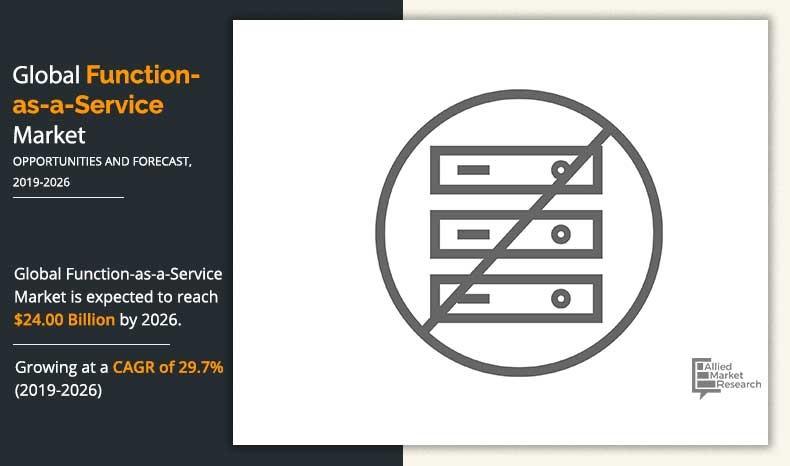 Global Function-as-a-Service Market

OPPORTUNITIES AND FORECAST, 2019-2026

Global Function-as-a-Service Market is expected to reach $24.00 Billion by 2026.

Growing at a CAGR of 29.7% (2019-2026)

Allied Market Research