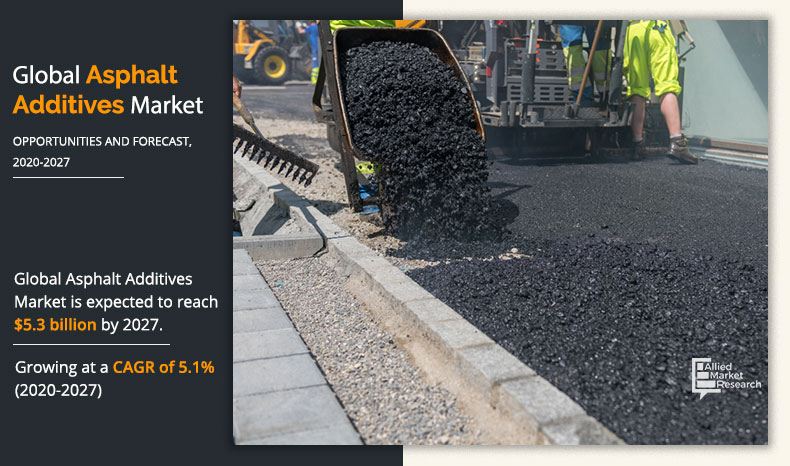 Global Asphalt Additives Market

OPPORTUNITIES AND FORECAST, 2020-2027

Global Asphalt Additives Market is expected to reach $5.3 billion by 2027.

Growing at a CAGR of 5.1% (2020-2027)

Allied Market Research