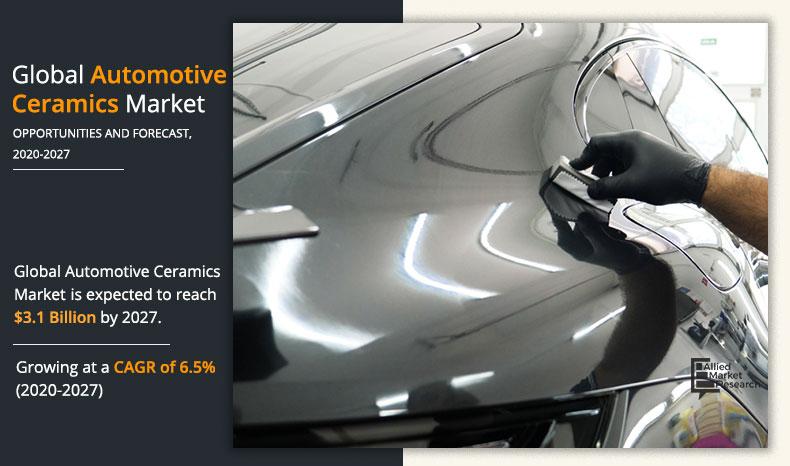 Global Automotive Ceramics Market

OPPORTUNITIES AND FORECAST, 2020-2027

Global Automotive Ceramics Market is expected to reach $3.1 Billion by 2027.

Growing at a CAGR of 6.5% (2020-2027)

Allied Market Research