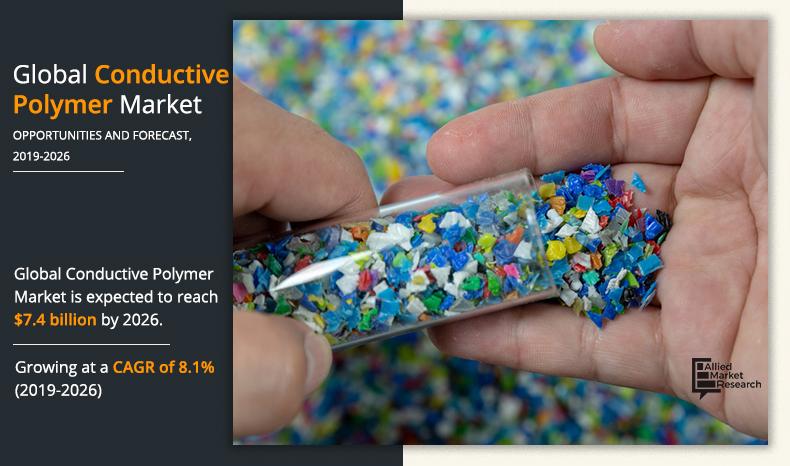 Global Conductive Polymer Market

OPPORTUNITIES AND FORECAST, 2019-2026

Global Conductive Polymer Market is expected to reach $7.4 billion by 2026.

Growing at a CAGR of 8.1% (2019-2026)

Allied Market Research