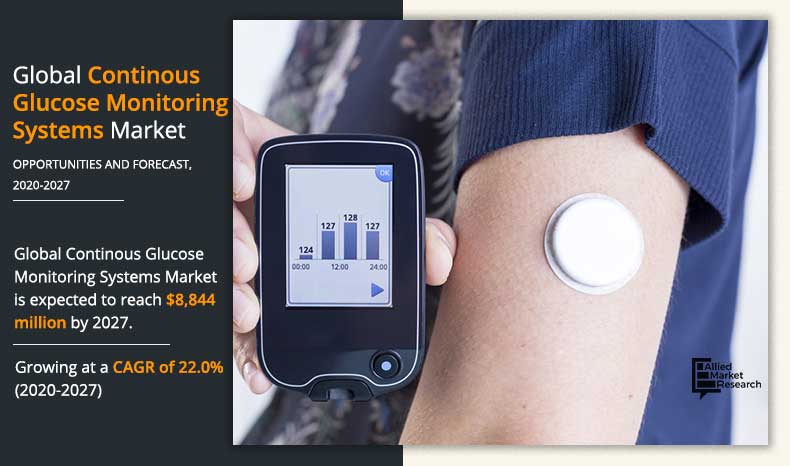 Global Continous Glucose Monitoring Systems Market

OPPORTUNITIES AND FORECAST, 2020-2027

Global Continous Glucose Monitoring Systems Market is expected to reach $8,844 million by 2027.

Growing at a CAGR of 22.0% (2020-2027)

OK

124 127 128 127

00:00 12:00 24:00

Allied Market Research