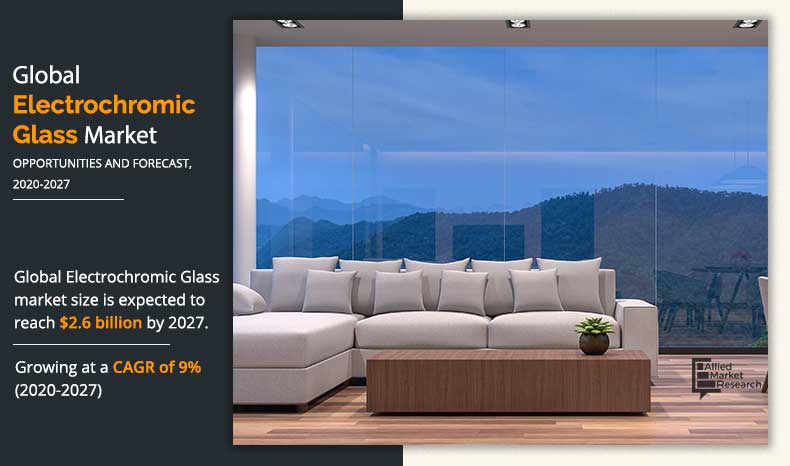 Global Electrochromic Glass Market
OPPORTUNITIES AND FORECAST, 2020-2027

Global Electrochromic Glass market size is expected to reach $2.6 billion by 2027.

Growing at a CAGR of 9% (2020-2027)

Allied Market Research