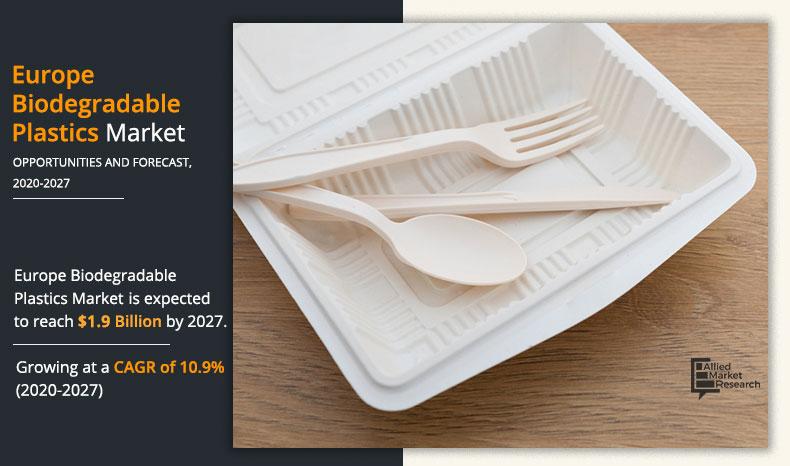 Europe Biodegradable Plastics Market

OPPORTUNITIES AND FORECAST, 2020-2027

Europe Biodegradable Plastics Market is expected to reach $1.9 Billion by 2027.

Growing at a CAGR of 10.9% (2020-2027)

Allied Market Research