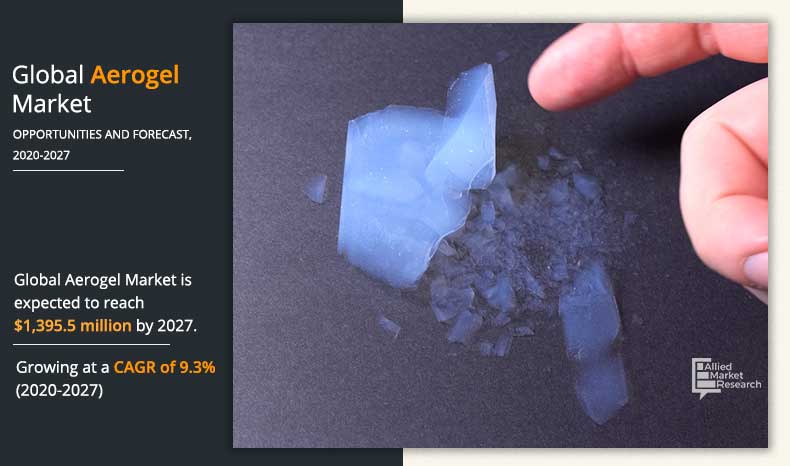 Global Aerogel Market

OPPORTUNITIES AND FORECAST, 2020-2027

Global Aerogel Market is expected to reach $1,395.5 million by 2027.

Growing at a CAGR of 9.3% (2020-2027)

Allied Market Research