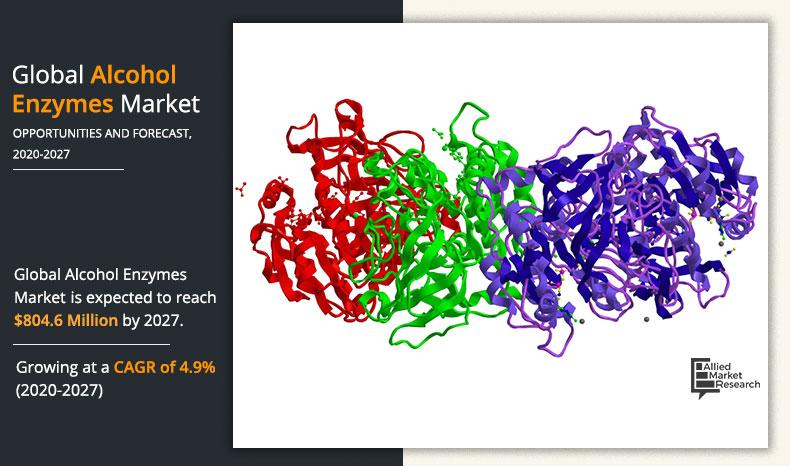 Global Alcohol Enzymes Market

OPPORTUNITIES AND FORECAST, 2020-2027

Global Alcohol Enzymes Market is expected to reach $804.6 Million by 2027.

Growing at a CAGR of 4.9% (2020-2027)

Allied Market Research