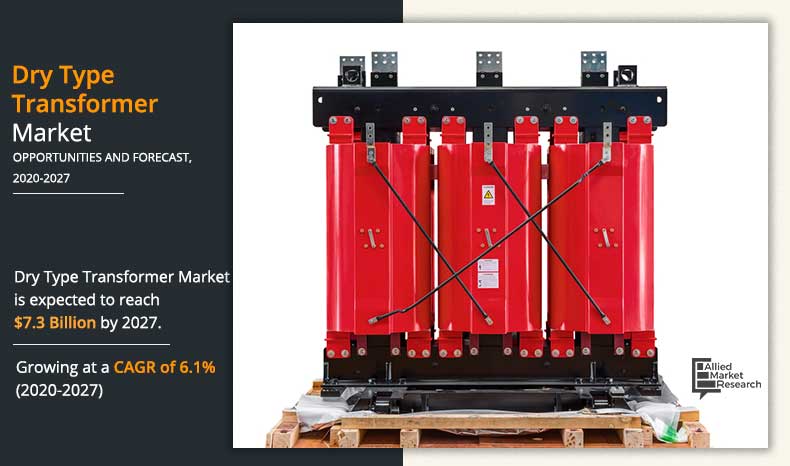 Dry Type Transformer Market
OPPORTUNITIES AND FORECAST, 2020-2027

Dry Type Transformer Market is expected to reach $7.3 Billion by 2027.

Growing at a CAGR of 6.1% (2020-2027)

Allied Market Research