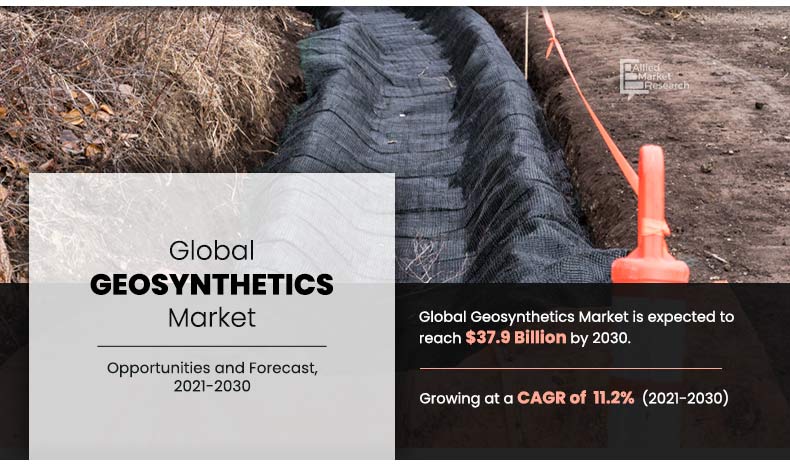 Allied Market Research

Global
GEOSYNTHETICS
Market

Opportunities and Forecast, 2021-2030

Global Geosynthetics Market is expected to reach $37.9 Billion by 2030.

Growing at a CAGR of 11.2% (2021-2030)