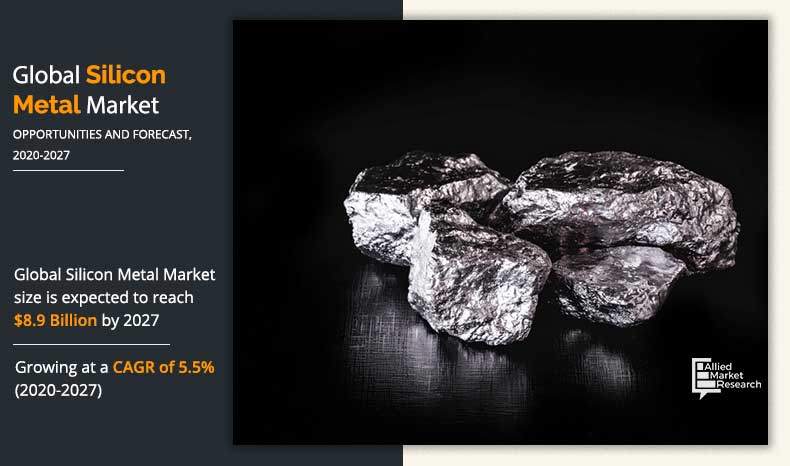 Global Silicon Metal Market

OPPORTUNITIES AND FORECAST, 2020-2027

Global Silicon Metal Market size is expected to reach $8.9 Billion by 2027

Growing at a CAGR of 5.5% (2020-2027)

Allied Market Research