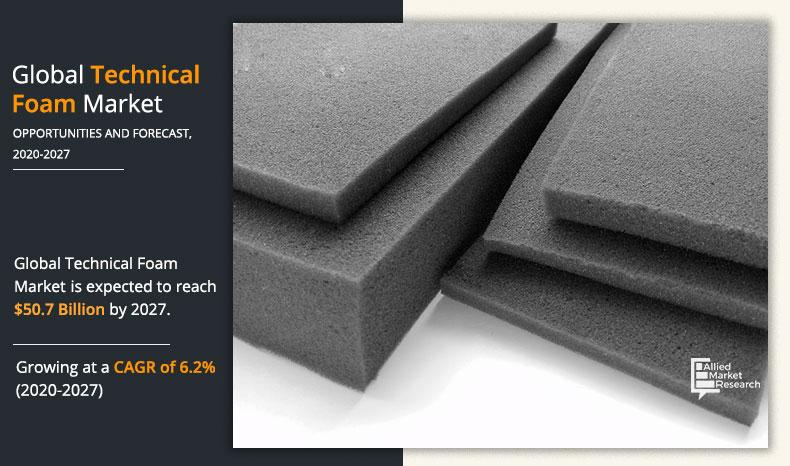 Global Technical Foam Market

OPPORTUNITIES AND FORECAST, 2020-2027

Global Technical Foam Market is expected to reach $50.7 Billion by 2027.

Growing at a CAGR of 6.2% (2020-2027)

Allied Market Research