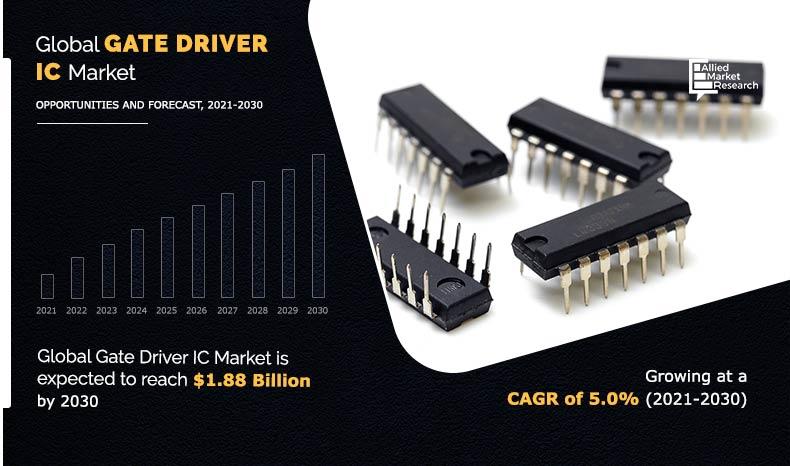 Global GATE DRIVER IC Market

OPPORTUNITIES AND FORECAST, 2021-2030

Allied Market Research

2021 2022 2023 2024 2025 2026 2027 2028 2029 2030

Global Gate Driver IC Market is expected to reach $1.88 Billion by 2030

Growing at a CAGR of 5.0% (2021-2030)