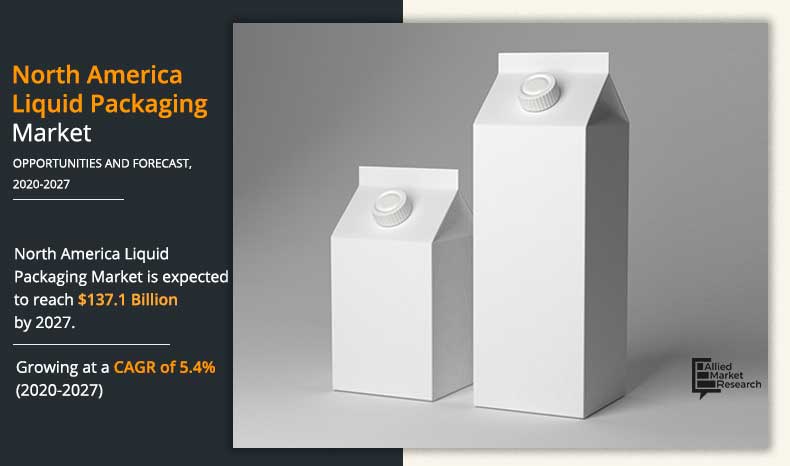 North America Liquid Packaging Market

OPPORTUNITIES AND FORECAST, 2020-2027

North America Liquid Packaging Market is expected to reach $137.1 Billion by 2027.

Growing at a CAGR of 5.4% (2020-2027)

Allied Market Research