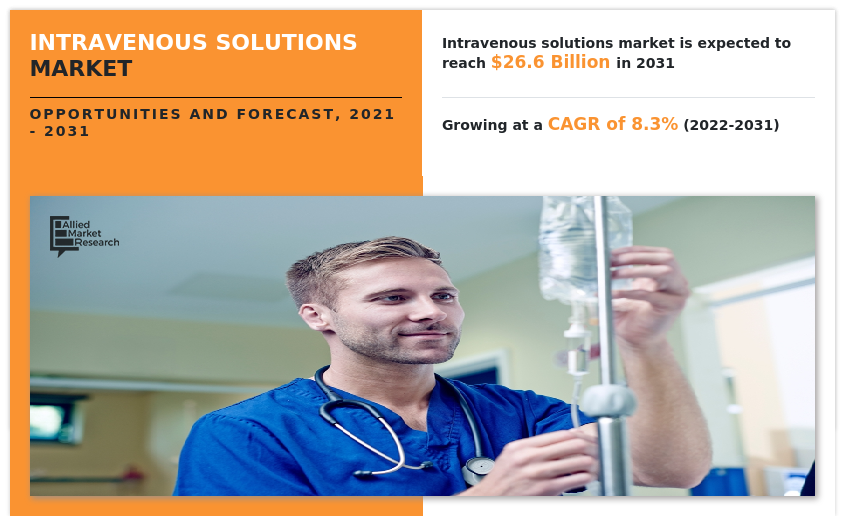 INTRAVENOUS SOLUTIONS MARKET

OPPORTUNITIES AND FORECAST, 2021 - 2031

Intravenous solutions market is expected to reach $26.6 Billion in 2031

Growing at a CAGR of 8.3% (2022-2031)

Allied Market Research