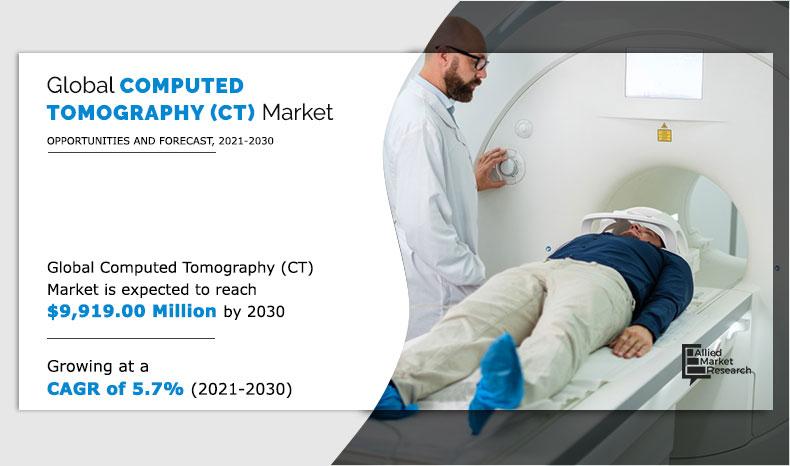 Global COMPUTED TOMOGRAPHY (CT) Market

OPPORTUNITIES AND FORECAST, 2021-2030

Global Computed Tomography (CT) Market is expected to reach $9,919.00 Million by 2030

Growing at a CAGR of 5.7% (2021-2030)

Allied Market Research