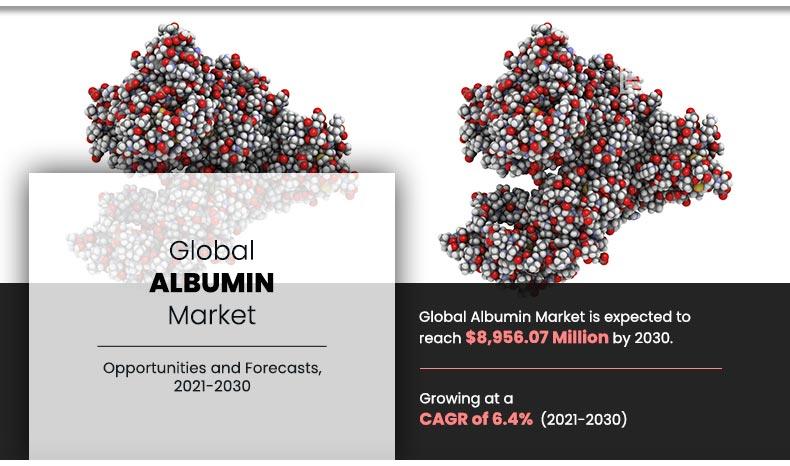 Global
ALBUMIN
Market

Opportunities and Forecasts, 2021-2030

Global Albumin Market is expected to reach $8,956.07 Million by 2030.

Growing at a
CAGR of 6.4% (2021-2030)