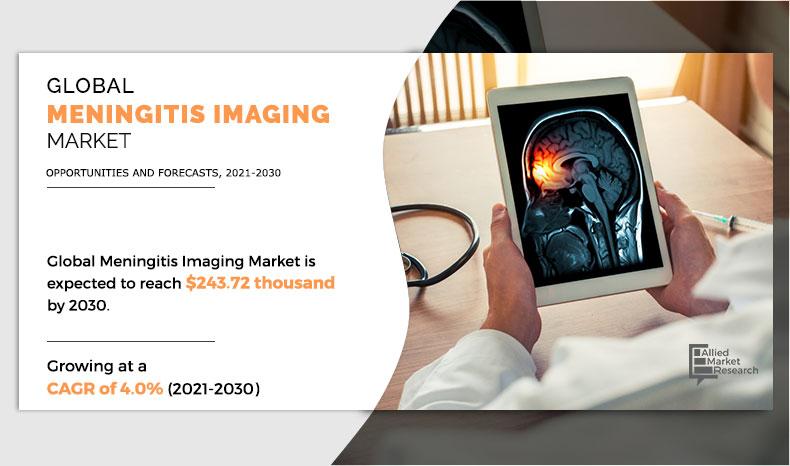 GLOBAL
MENINGITIS IMAGING
MARKET

OPPORTUNITIES AND FORECASTS, 2021-2030

Global Meningitis Imaging Market is expected to reach $243.72 thousand by 2030.

Growing at a
CAGR of 4.0% (2021-2030)

Allied Market Research