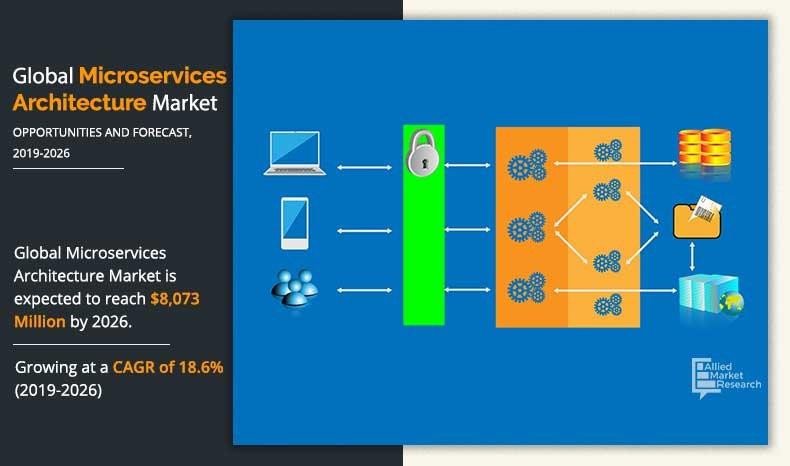 Global Microservices Architecture Market

OPPORTUNITIES AND FORECAST, 2019-2026

Global Microservices Architecture Market is expected to reach $8,073 Million by 2026.

Growing at a CAGR of 18.6% (2019-2026)

Allied Market Research