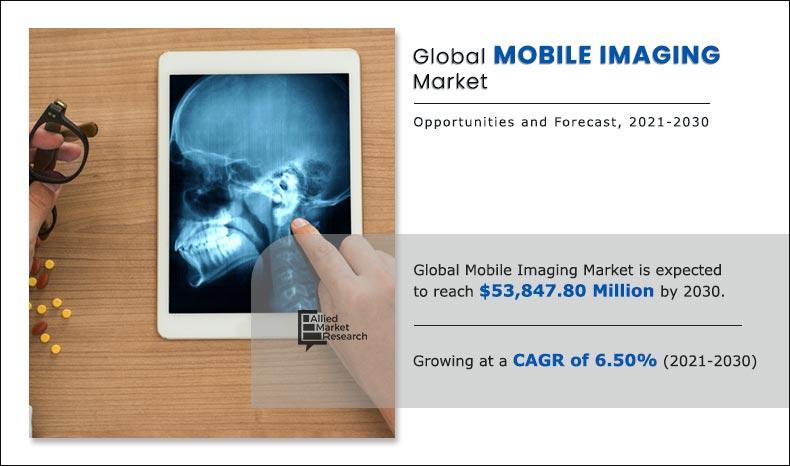 Global MOBILE IMAGING Market

Opportunities and Forecast, 2021-2030

Global Mobile Imaging Market is expected to reach $53,847.80 Million by 2030.

Growing at a CAGR of 6.50% (2021-2030)

Allied Market Research