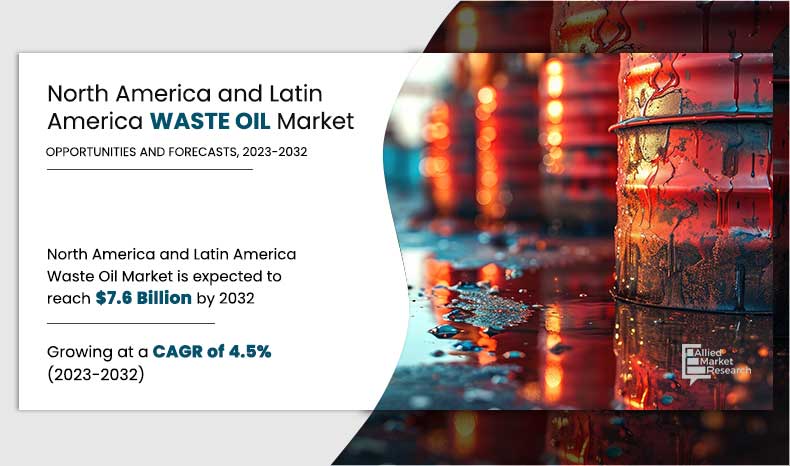 North America and Latin America WASTE OIL Market

OPPORTUNITIES AND FORECASTS, 2023-2032

North America and Latin America Waste Oil Market is expected to reach $7.6 Billion by 2032

Growing at a CAGR of 4.5% (2023-2032)

Allied Market Research