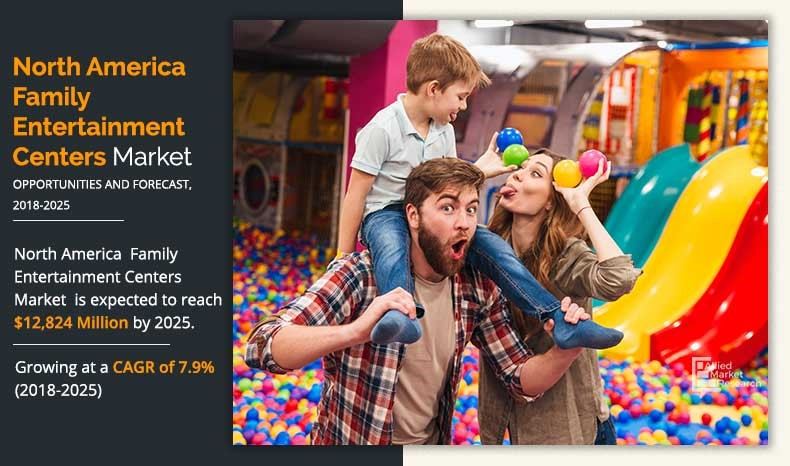 North America Family Entertainment Centers Market

OPPORTUNITIES AND FORECAST, 2018-2025

North America Family Entertainment Centers Market is expected to reach $12,824 Million by 2025.

Growing at a CAGR of 7.9% (2018-2025)

Allied Market Research