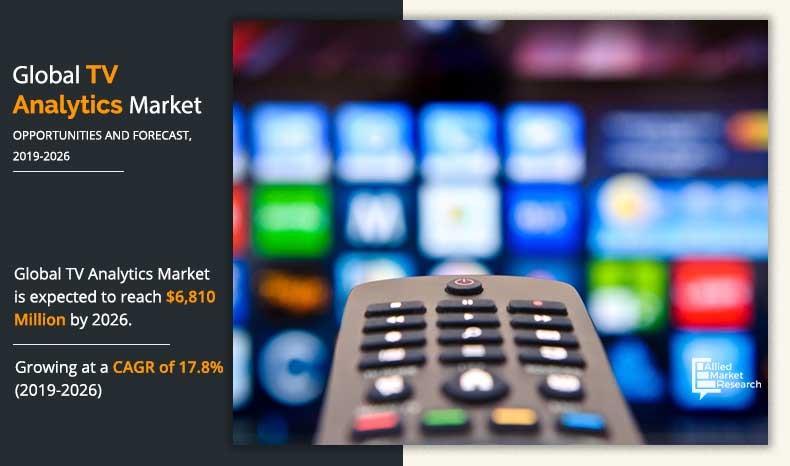 Global TV Analytics Market
OPPORTUNITIES AND FORECAST, 2019-2026

Global TV Analytics Market is expected to reach $6,810 Million by 2026.

Growing at a CAGR of 17.8% (2019-2026)

Allied Market Research