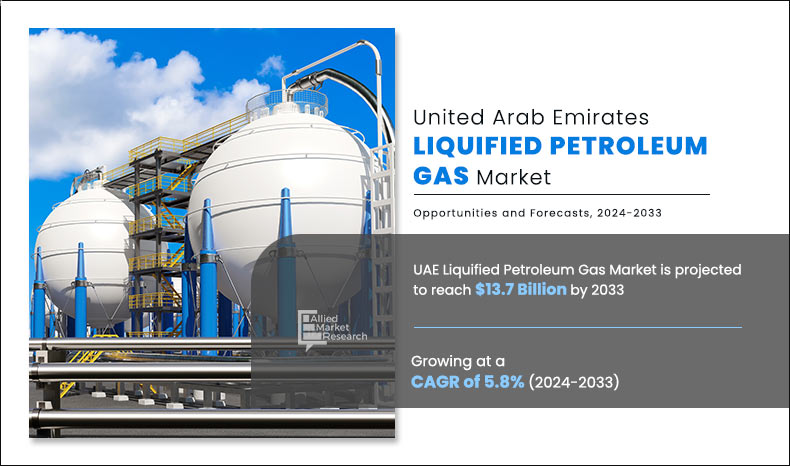 United Arab Emirates
LIQUIFIED PETROLEUM GAS Market

Opportunities and Forecasts, 2024-2033

UAE Liquified Petroleum Gas Market is projected to reach $13.7 Billion by 2033

Allied Market Research

Growing at a
CAGR of 5.8% (2024-2033)